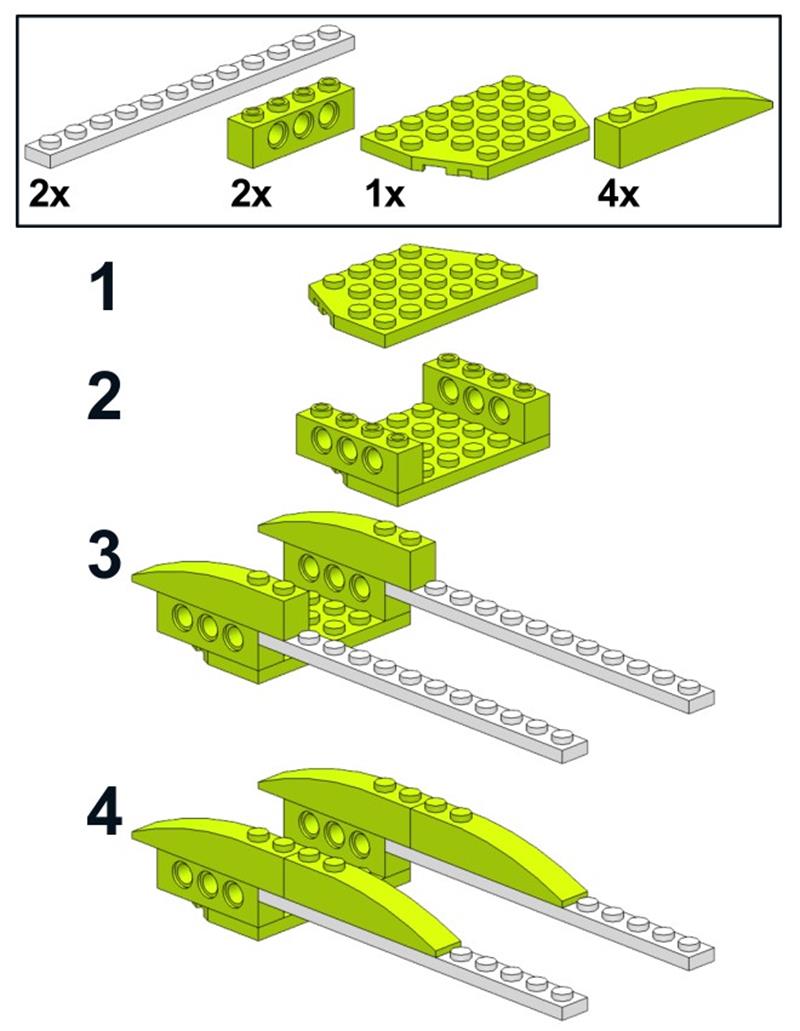 2x
2x
1x
4x

1

2

3

4