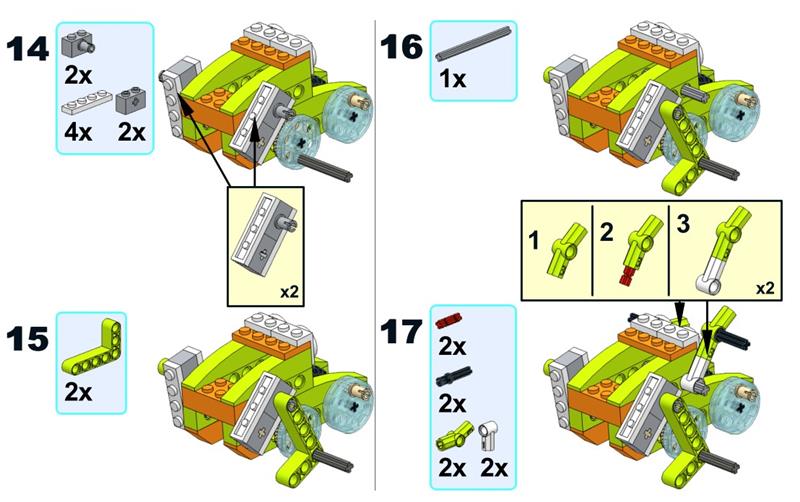 14
2x
4x 2x
x2

15
2x

16
1x
1 2 3
x2

17
2x
2x
2x 2x