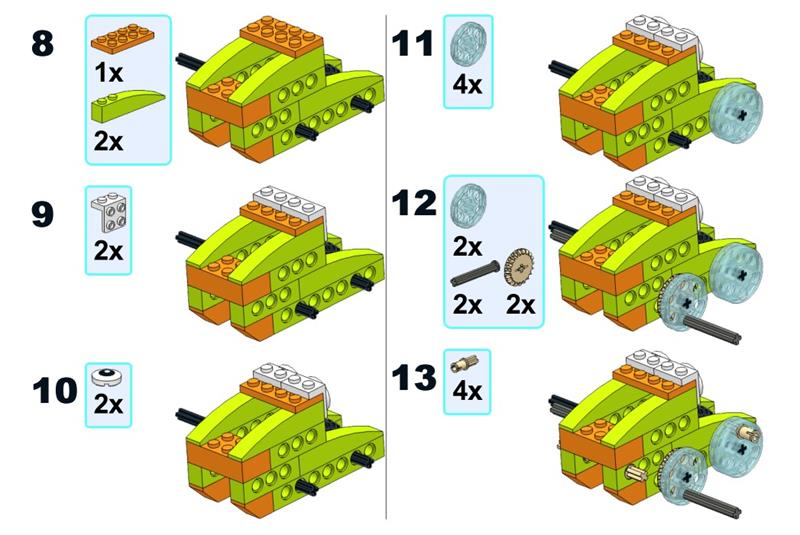 8
1x
2x

9
2x

10
2x

11
4x

12
2x
2x 2x

13
4x