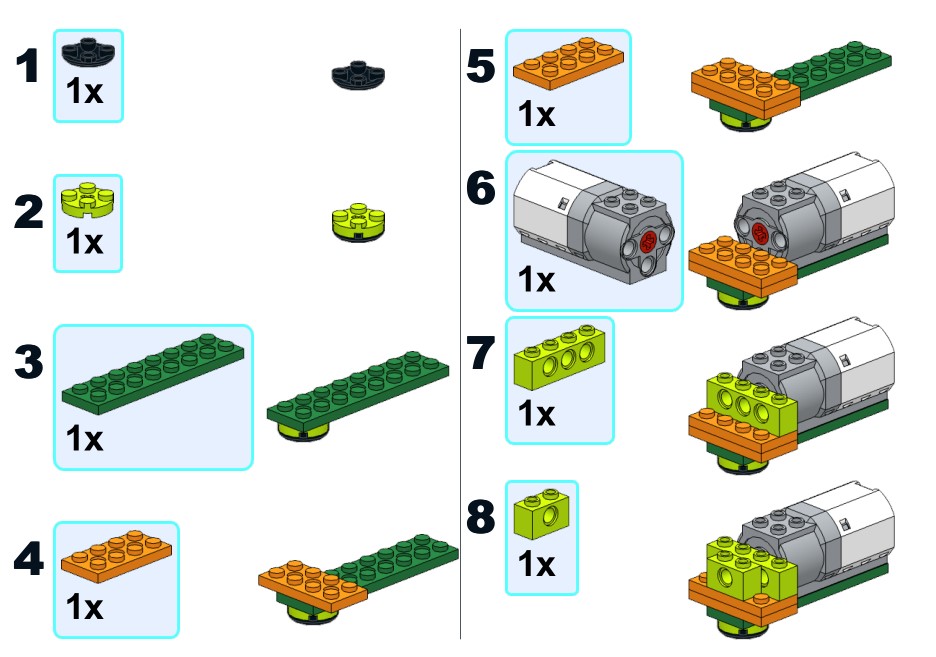 1
1x

2
1x

3
1x

4
1x

5
1x

6
1x

7
1x

8
1x