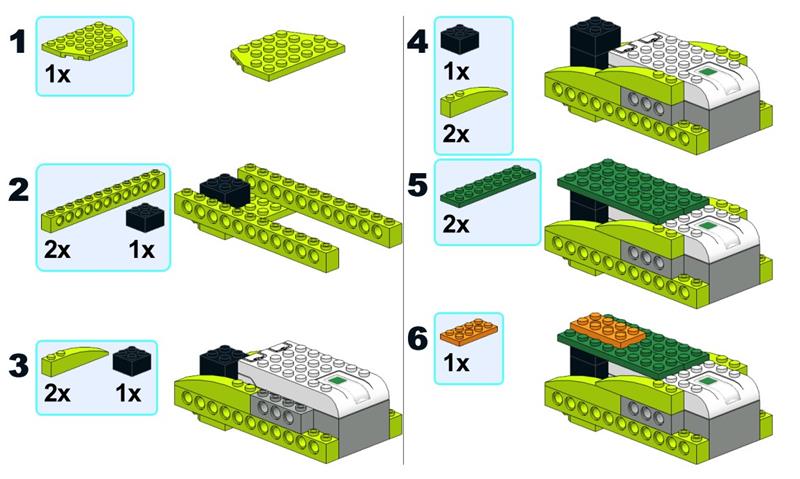 1
1x

2
2x
1x

3
2x
1x

4
1x
2x

5
2x

6
1x