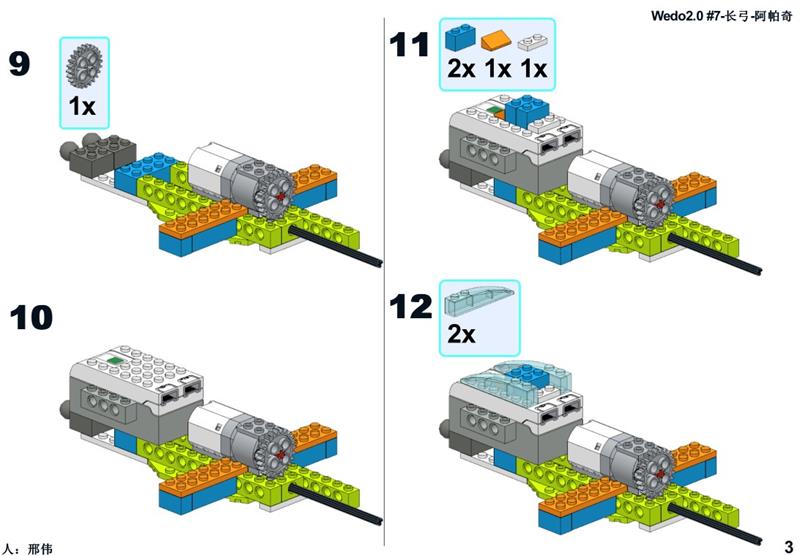 Wedo2.0 #7-长弓-阿帕奇

9

1x

10

11

2x 1x 1x

12

2x

人：邢伟

3